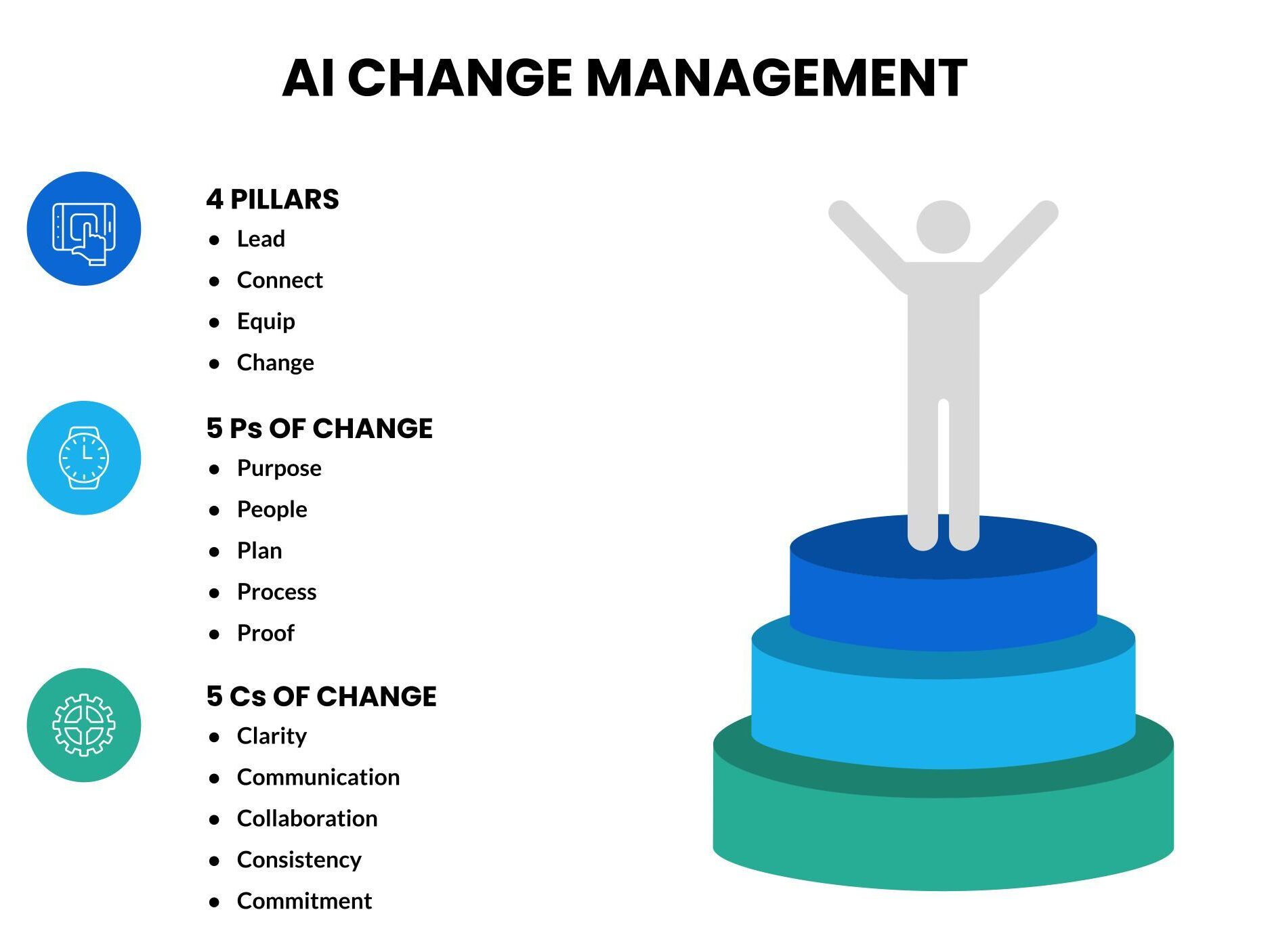 AI CHANGE MANAGEMENT

4 PILLARS
- Lead
- Connect
- Equip
- Change

5 Ps OF CHANGE
- Purpose
- People
- Plan
- Process
- Proof

5 Cs OF CHANGE
- Clarity
- Communication
- Collaboration
- Consistency
- Commitment